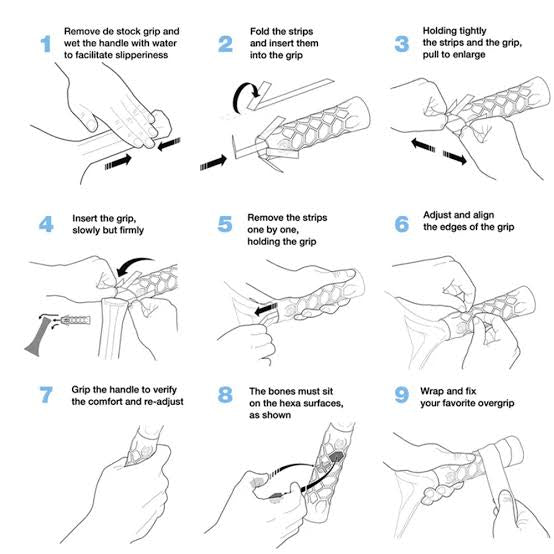 1 Remove de stock grip and wet the handle with water to facilitate slipperiness

2 Fold the strips and insert them into the grip

3 Holding tightly the strips and the grip, pull to enlarge

4 Insert the grip, slowly but firmly

5 Remove the strips one by one, holding the grip

6 Adjust and align the edges of the grip

7 Grip the handle to verify the comfort and re-adjust

8 The bones must sit on the hexa surfaces, as shown

9 Wrap and fix your favorite overgrip