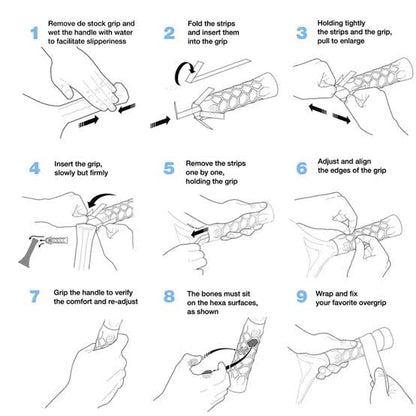 1 Remove de stock grip and wet the handle with water to facilitate slipperiness

2 Fold the strips and insert them into the grip

3 Holding tightly the strips and the grip, pull to enlarge

4 Insert the grip, slowly but firmly

5 Remove the strips one by one, holding the grip

6 Adjust and align the edges of the grip

7 Grip the handle to verify the comfort and re-adjust

8 The bones must sit on the hexa surfaces, as shown

9 Wrap and fix your favorite overgrip