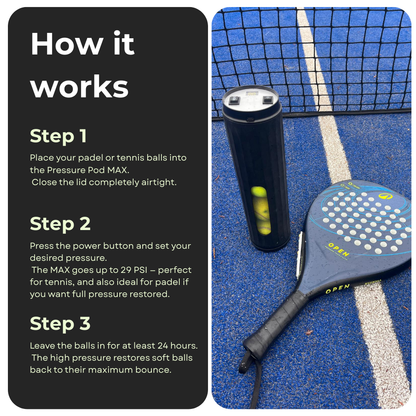 How it works

Step 1

Place your padel or tennis balls into the Pressure Pod MAX.
Close the lid completely airtight.

Step 2

Press the power button and set your desired pressure.
The MAX goes up to 29 PSI – perfect for tennis, and also ideal for padel if you want full pressure restored.

Step 3

Leave the balls in for at least 24 hours.
The high pressure restores soft balls back to their maximum bounce.

OPEN

OPEN